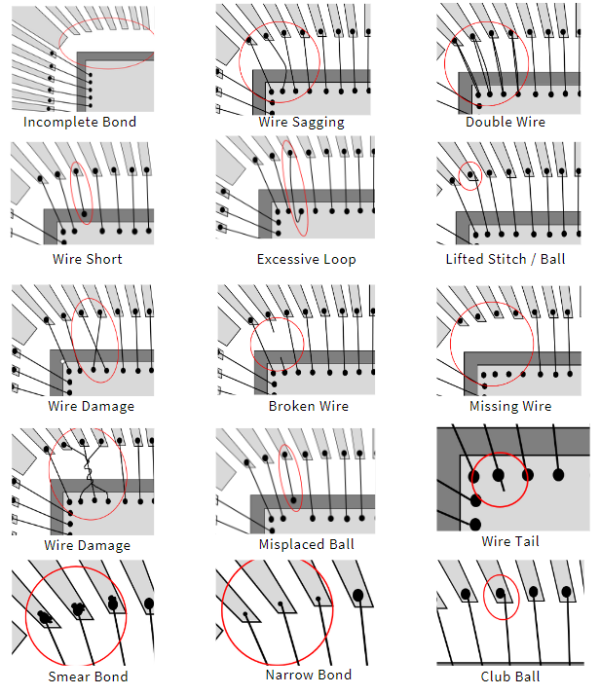 Incomplete Bond

Wire Sagging

Double Wire

Wire Short

Excessive Loop

Lifted Stitch / Ball

Wire Damage

Broken Wire

Missing Wire

Wire Damage

Misplaced Ball

Wire Tail

Smear Bond

Narrow Bond

Club Ball