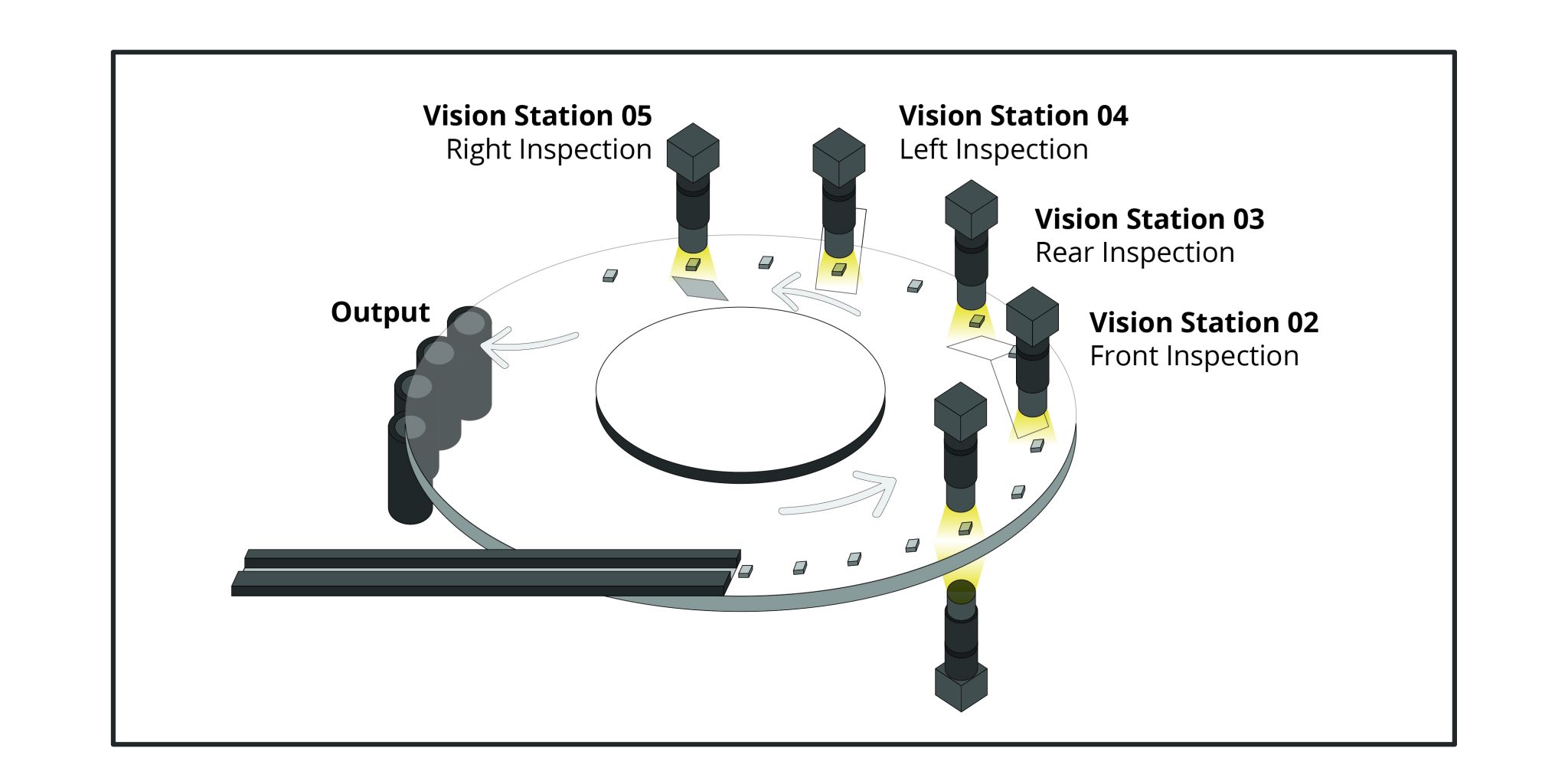 Vision Station 05
Right Inspection

Vision Station 04
Left Inspection

Vision Station 03
Rear Inspection

Output

Vision Station 02
Front Inspection